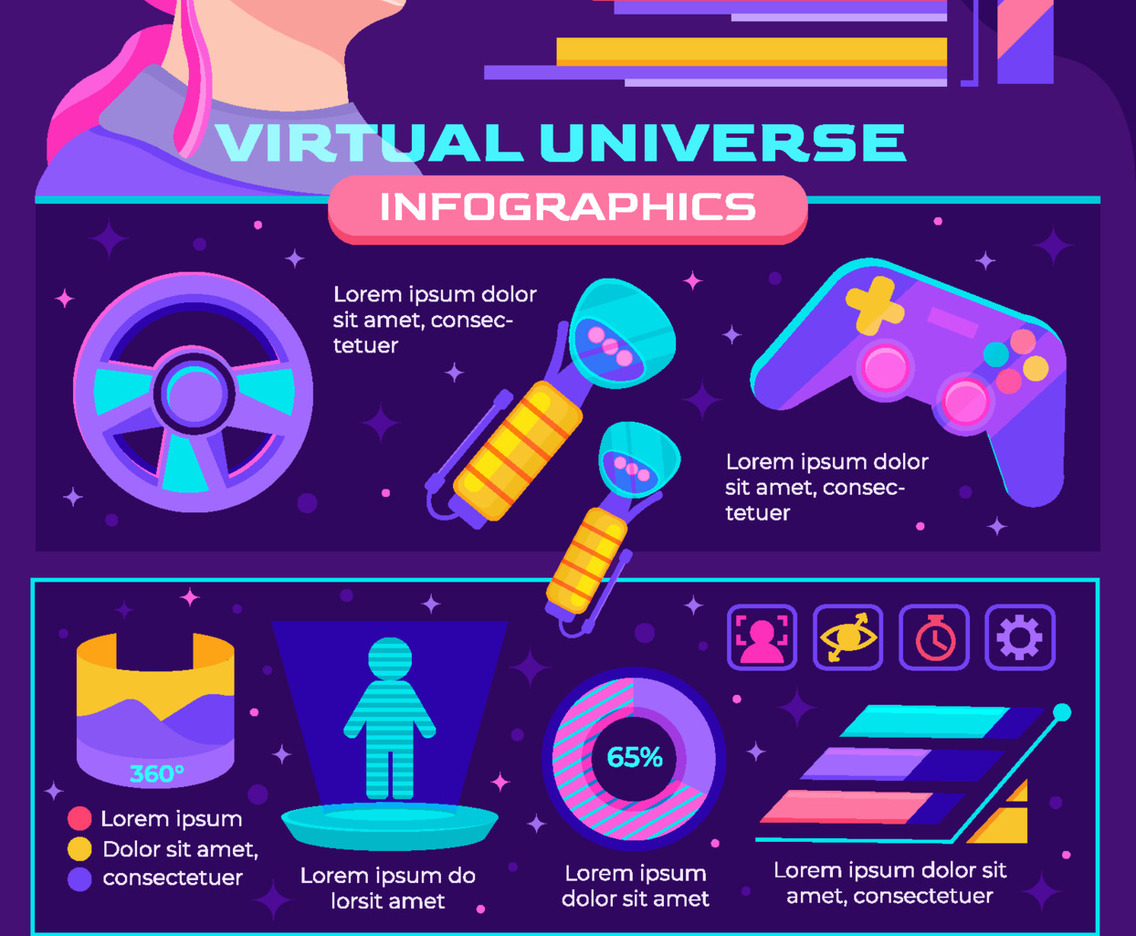 VIRTUAL UNIVERSE

INFOGRAPHICS

Lorem ipsum dolor sit amet, consectetuer

Lorem ipsum dolor sit amet, consectetuer

360°

Lorem ipsum
Dolor sit amet,
consectetuer

Lorem ipsum do lorsit amet

65%

Lorem ipsum dolor sit amet

Lorem ipsum dolor sit amet, consectetuer