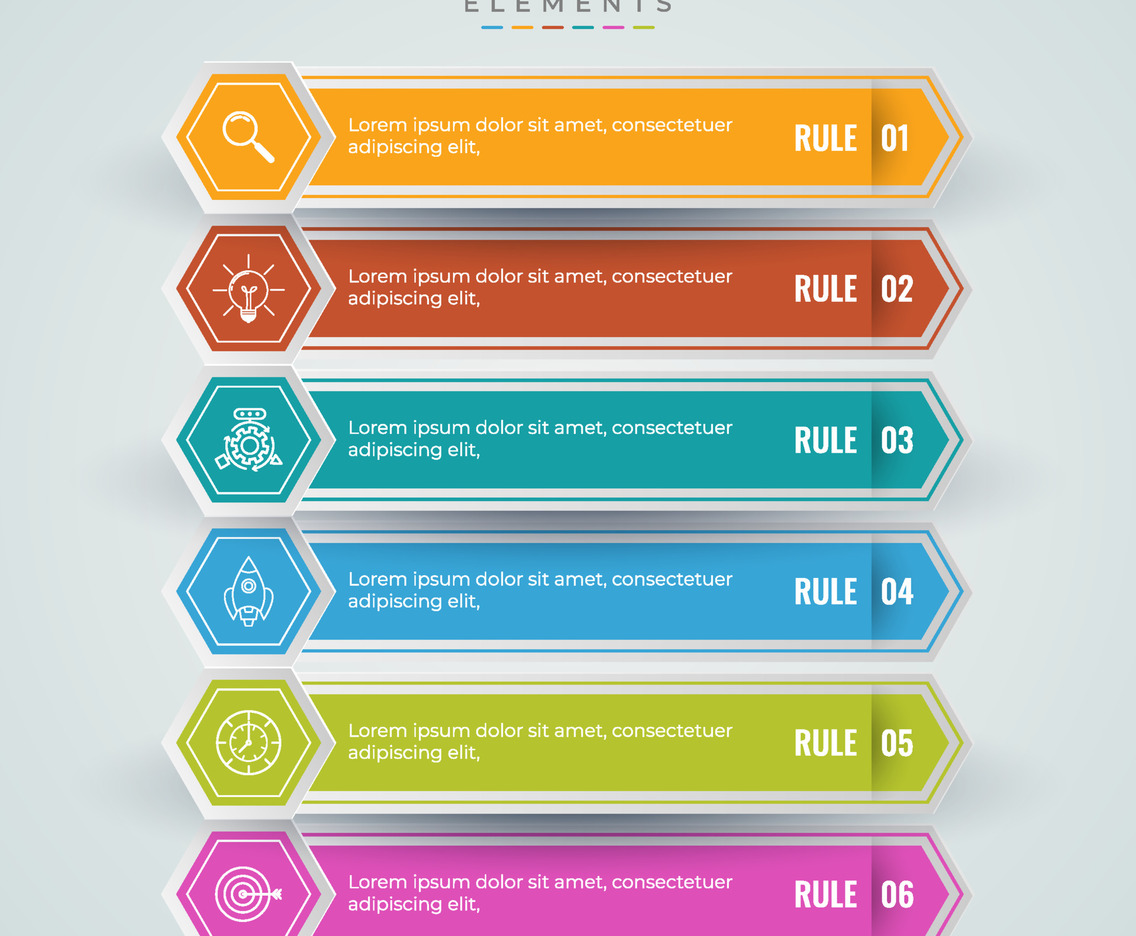 ELEMENTS

Lorem ipsum dolor sit amet, consectetuer adipiscing elit,
RULE 01

Lorem ipsum dolor sit amet, consectetuer adipiscing elit,
RULE 02

Lorem ipsum dolor sit amet, consectetuer adipiscing elit,
RULE 03

Lorem ipsum dolor sit amet, consectetuer adipiscing elit,
RULE 04

Lorem ipsum dolor sit amet, consectetuer adipiscing elit,
RULE 05

Lorem ipsum dolor sit amet, consectetuer adipiscing elit,
RULE 06