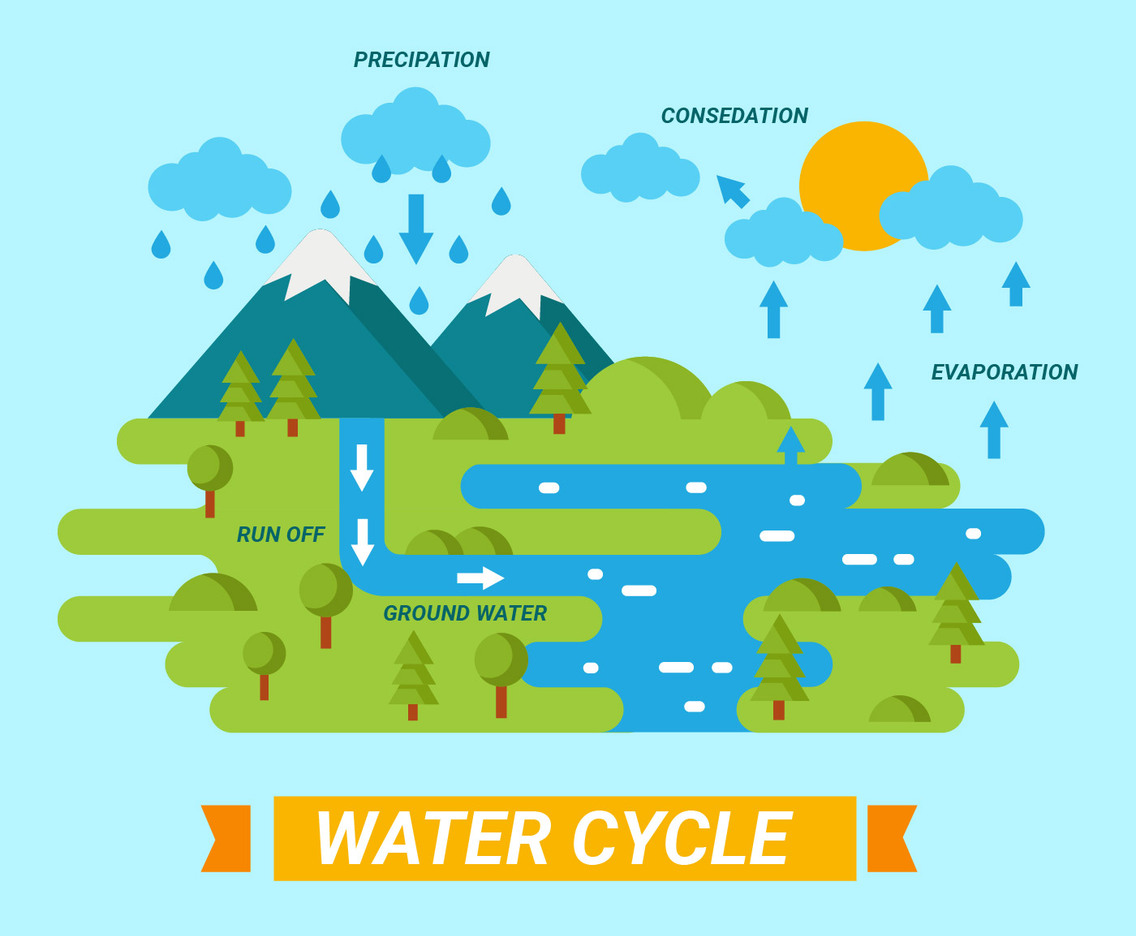 PRECIPATION

CONSEDATION

EVAPORATION

RUN OFF

GROUND WATER

WATER CYCLE