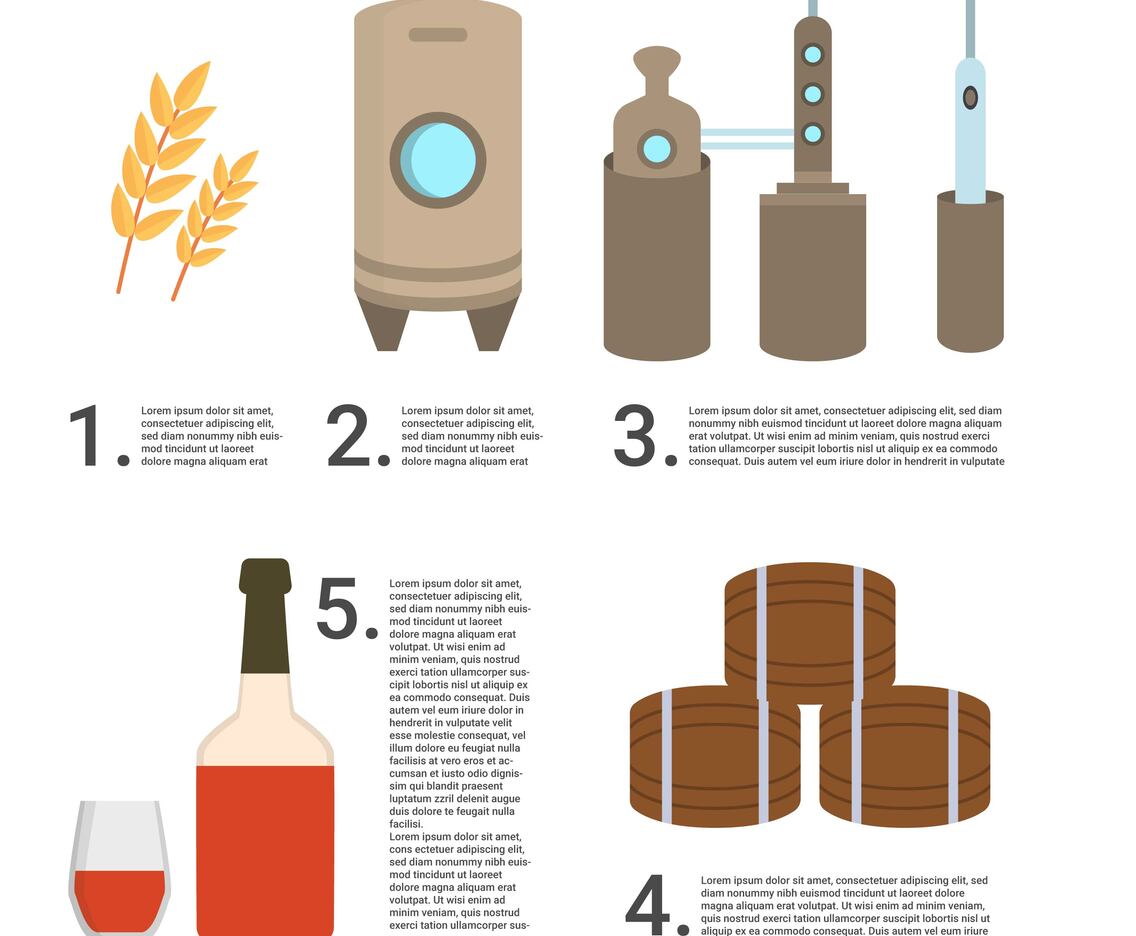 1. Lorem ipsum dolor sit amet, consectetuer adipiscing elit, sed diam nonummy nibh euismod tincidunt ut laoreet dolore magna aliquam erat

2. Lorem ipsum dolor sit amet, consectetuer adipiscing elit, sed diam nonummy nibh euismod tincidunt ut laoreet dolore magna aliquam erat

3. Lorem ipsum dolor sit amet, consectetuer adipiscing elit, sed diam nonummy nibh euismod tincidunt ut laoreet dolore magna aliquam erat volutpat. Ut wisi enim ad minim veniam, quis nostrud exerci tation ullamcorper suscipit lobortis nisl ut aliquip ex ea commodo consequat. Duis autem vel eum iriure dolor in hendrerit in vulputate

5. Lorem ipsum dolor sit amet, consectetuer adipiscing elit, sed diam nonummy nibh euismod tincidunt ut laoreet dolore magna aliquam erat volutpat. Ut wisi enim ad minim veniam, quis nostrud exerci tation ullamcorper suscipit lobortis nisl ut aliquip ex ea commodo consequat. Duis autem vel eum iriure dolor in hendrerit in vulputate velit esse molestie consequat, vel illum dolore eu feugiat nulla facilisis at vero eros et accumsan et iusto odio dignissim qui blandit praesent luptatum zzril delenit augue duis dolore te feugait nulla facilisi.
Lorem ipsum dolor sit amet, cons ectetuer adipiscing elit, sed diam nonummy nibh euismod tincidunt ut laoreet dolore magna aliquam erat volutpat. Ut wisi enim ad minim veniam, quis nostrud exerci tation ullamcorper sus-

4. Lorem ipsum dolor sit amet, consectetuer adipiscing elit, sed diam nonummy nibh euismod tincidunt ut laoreet dolore magna aliquam erat volutpat. Ut wisi enim ad minim veniam, quis nostrud exerci tation ullamcorper suscipit lobortis nisl ut aliquip ex ea commodo consequat. Duis autem vel eum iriure