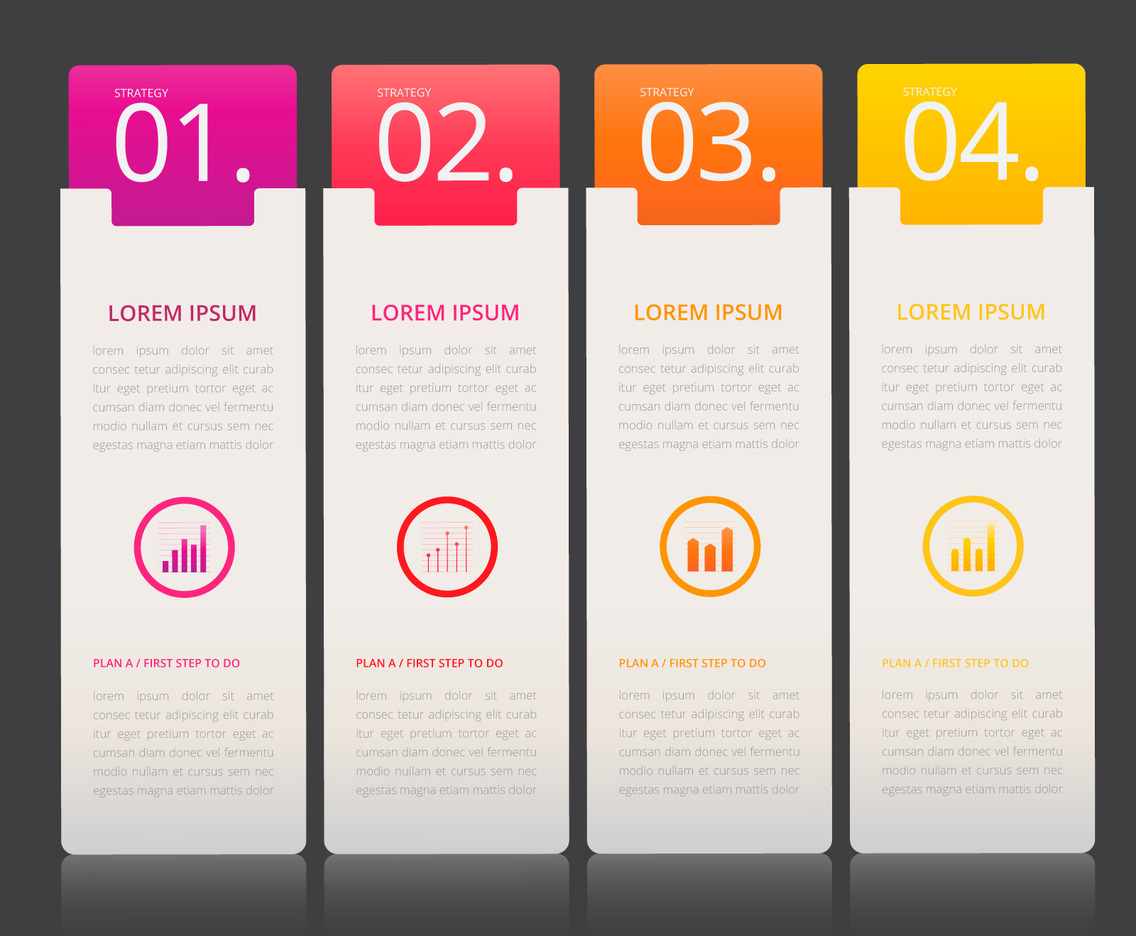 STRATEGY
01.

LOREM IPSUM

lorem ipsum dolor sit amet consec tetur adipiscing elit curab itur eget pretium tortor eget ac cumsan diam donec vel fermentu modio nullam et cursus sem nec egestas magna etiam mattis dolor

PLAN A / FIRST STEP TO DO

lorem ipsum dolor sit amet consec tetur adipiscing elit curab itur eget pretium tortor eget ac cumsan diam donec vel fermentu modio nullam et cursus sem nec egestas magna etiam mattis dolor

STRATEGY
02.

LOREM IPSUM

lorem ipsum dolor sit amet consec tetur adipiscing elit curab itur eget pretium tortor eget ac cumsan diam donec vel fermentu modio nullam et cursus sem nec egestas magna etiam mattis dolor

PLAN A / FIRST STEP TO DO

lorem ipsum dolor sit amet consec tetur adipiscing elit curab itur eget pretium tortor eget ac cumsan diam donec vel fermentu modio nullam et cursus sem nec egestas magna etiam mattis dolor

STRATEGY
03.

LOREM IPSUM

lorem ipsum dolor sit amet consec tetur adipiscing elit curab itur eget pretium tortor eget ac cumsan diam donec vel fermentu modio nullam et cursus sem nec egestas magna etiam mattis dolor

PLAN A / FIRST STEP TO DO

lorem ipsum dolor sit amet consec tetur adipiscing elit curab itur eget pretium tortor eget ac cumsan diam donec vel fermentu modio nullam et cursus sem nec egestas magna etiam mattis dolor

STRATEGY
04.

LOREM IPSUM

lorem ipsum dolor sit amet consec tetur adipiscing elit curab itur eget pretium tortor eget ac cumsan diam donec vel fermentu modio nullam et cursus sem nec egestas magna etiam mattis dolor

PLAN A / FIRST STEP TO DO

lorem ipsum dolor sit amet consec tetur adipiscing elit curab itur eget pretium tortor eget ac cumsan diam donec vel fermentu modio nullam et cursus sem nec egestas magna etiam mattis dolor