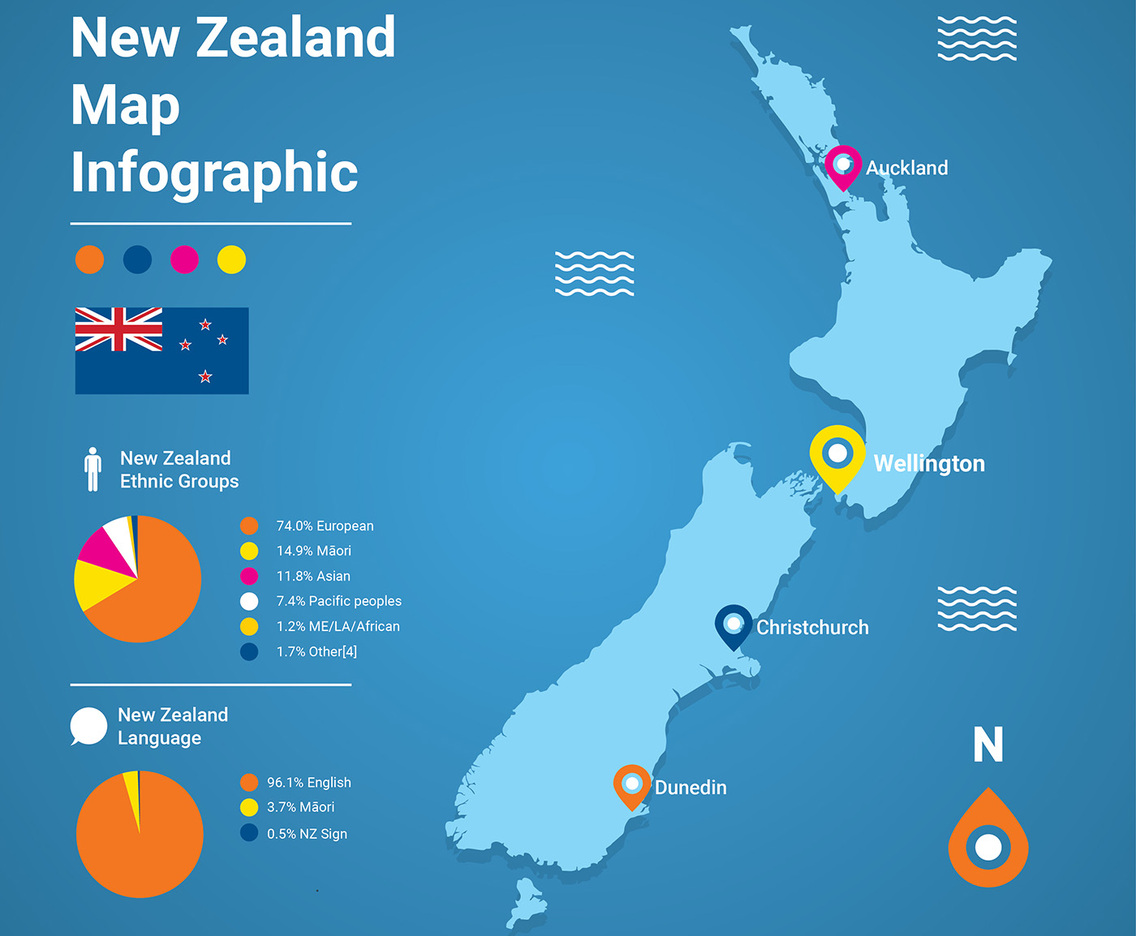 New Zealand Map Infographic

New Zealand Ethnic Groups

74.0% European
14.9% Māori
11.8% Asian
7.4% Pacific peoples
1.2% ME/LA/African
1.7% Other[4]

New Zealand Language

96.1% English
3.7% Māori
0.5% NZ Sign

Auckland

Wellington

Christchurch

Dunedin

N