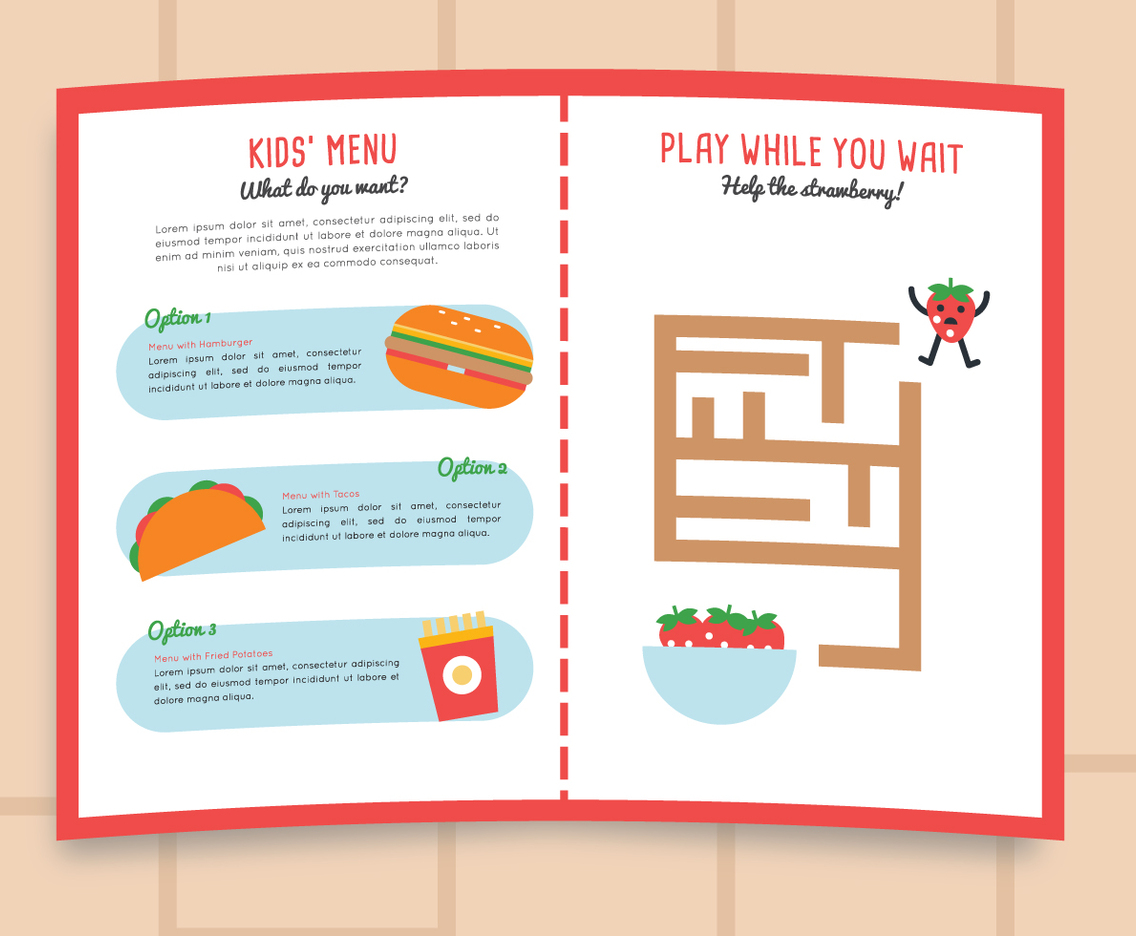 KIDS' MENU

What do you want?

Lorem ipsum dolor sit amet, consectetur adipiscing elit, sed do eiusmod tempor incididunt ut labore et dolore magna aliqua. Ut enim ad minim veniam, quis nostrud exercitation ullamco laboris nisi ut aliquip ex ea commodo consequat.

Option 1

Menu with Hamburger

Lorem ipsum dolor sit amet, consectetur adipiscing elit, sed do eiusmod tempor incididunt ut labore et dolore magna aliqua.

Option 2

Menu with Tacos

Lorem ipsum dolor sit amet, consectetur adipiscing elit, sed do eiusmod tempor incididunt ut labore et dolore magna aliqua.

Option 3

Menu with Fried Potatoes

Lorem ipsum dolor sit amet, consectetur adipiscing elit, sed do eiusmod tempor incididunt ut labore et dolore magna aliqua.

PLAY WHILE YOU WAIT

Help the strawberry!