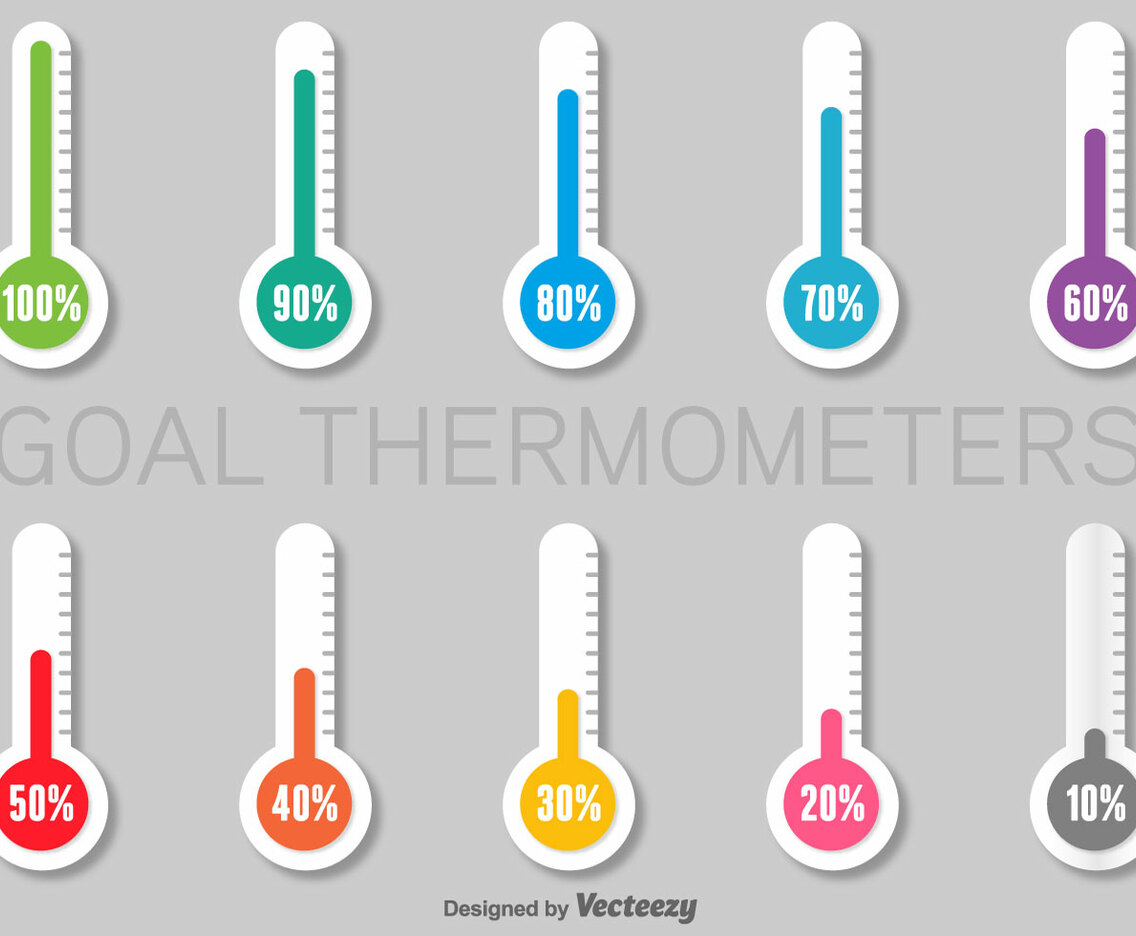 100%

90%

80%

70%

60%

GOAL THERMOMETERS

50%

40%

30%

20%

10%

Designed by Vecteezy