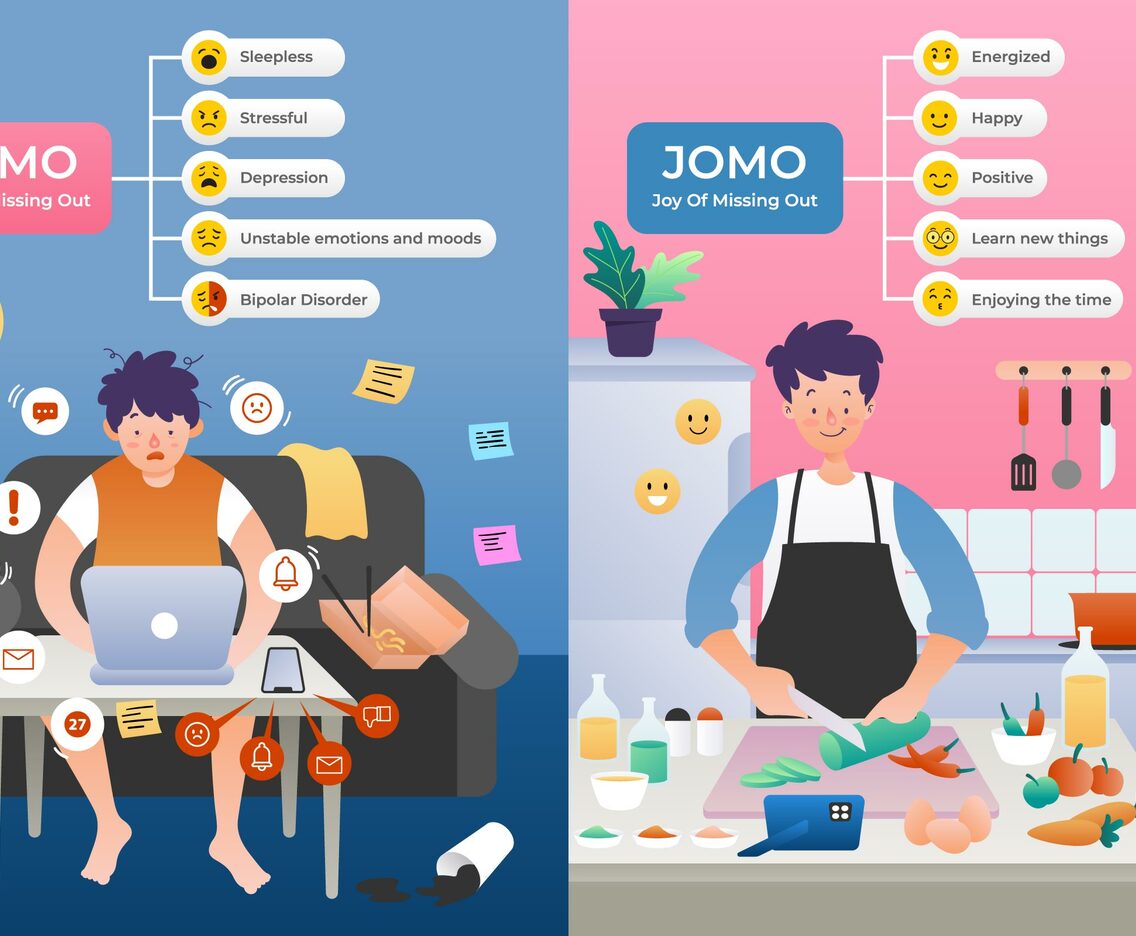 MO
issing Out

Sleepless
Stressful
Depression
Unstable emotions and moods
Bipolar Disorder

27

JOMO
Joy Of Missing Out

Energized
Happy
Positive
Learn new things
Enjoying the time