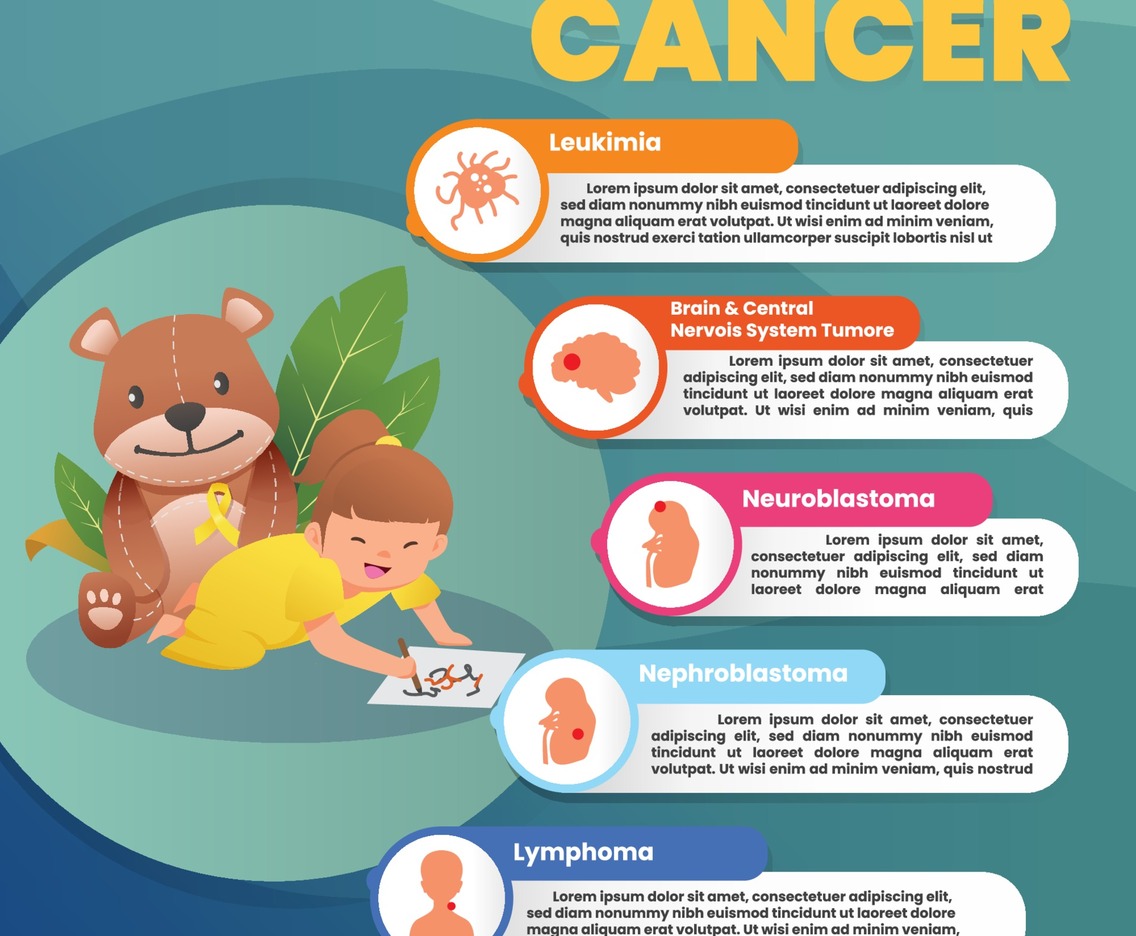 CANCER

Leukimia

Lorem ipsum dolor sit amet, consectetuer adipiscing elit, sed diam nonummy nibh euismod tincidunt ut laoreet dolore magna aliquam erat volutpat. Ut wisi enim ad minim veniam, quis nostrud exerci tation ullamcorper suscipit lobortis nisl ut

Brain & Central Nervois System Tumore

Lorem ipsum dolor sit amet, consectetuer adipiscing elit, sed diam nonummy nibh euismod tincidunt ut laoreet dolore magna aliquam erat volutpat. Ut wisi enim ad minim veniam, quis

Neuroblastoma

Lorem ipsum dolor sit amet, consectetuer adipiscing elit, sed diam nonummy nibh euismod tincidunt ut laoreet dolore magna aliquam erat

Nephroblastoma

Lorem ipsum dolor sit amet, consectetuer adipiscing elit, sed diam nonummy nibh euismod tincidunt ut laoreet dolore magna aliquam erat volutpat. Ut wisi enim ad minim veniam, quis nostrud

Lymphoma

Lorem ipsum dolor sit amet, consectetuer adipiscing elit, sed diam nonummy nibh euismod tincidunt ut laoreet dolore magna aliquam erat volutpat. Ut wisi enim ad minim veniam,