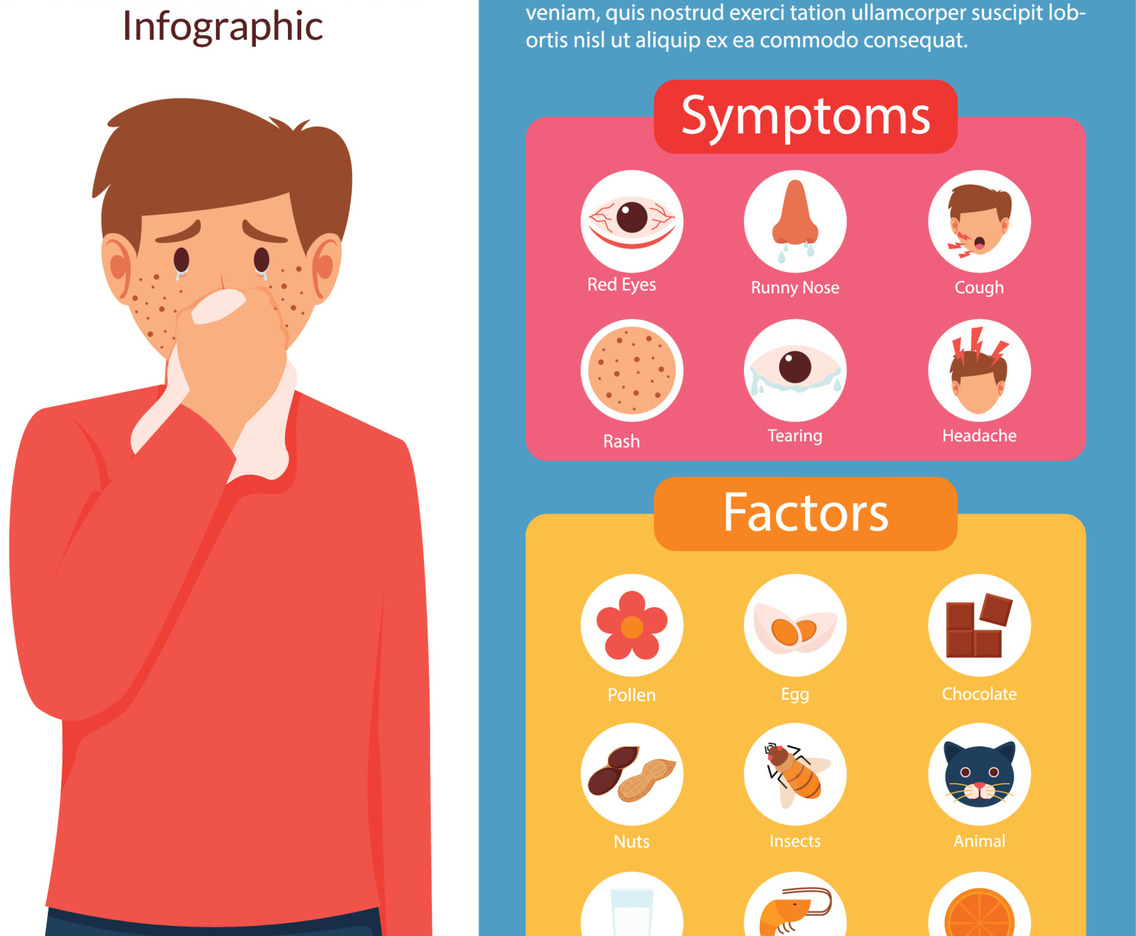 Infographic

veniam, quis nostrud exerci tation ullamcorper suscipit lobortis nisl ut aliquip ex ea commodo consequat.

Symptoms

Red Eyes

Runny Nose

Cough

Rash

Tearing

Headache

Factors

Pollen

Egg

Chocolate

Nuts

Insects

Animal